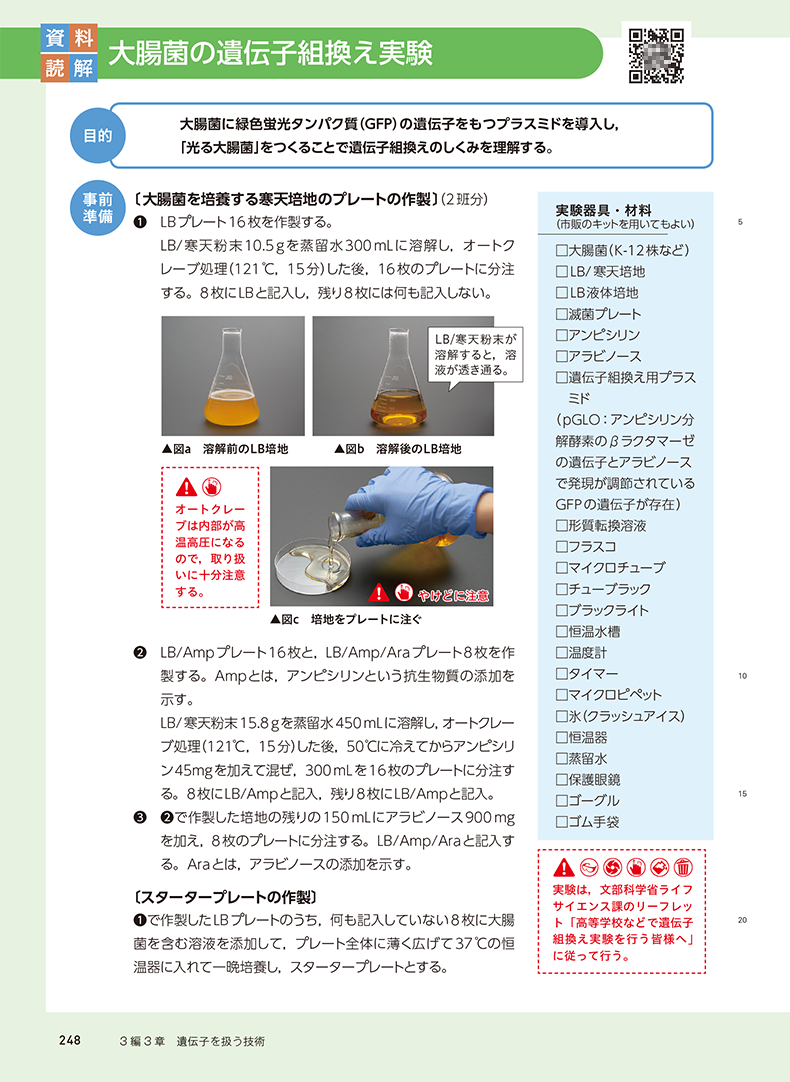 資料読解 大腸菌の遺伝子組換え実験

目的
大腸菌に緑色蛍光タンパク質(GFP)の遺伝子をもつプラスミドを導入し,「光る大腸菌」をつくることで遺伝子組換えのしくみを理解する。

事前準備
〔大腸菌を培養する寒天培地のプレートの作製〕(2班分)
❶ LBプレート16枚を作製する。
LB/寒天粉末10.5gを蒸留水300mLに溶解し,オートクレーブ処理(121℃,15分)した後,16枚のプレートに分注する。8枚にLBと記入し,残り8枚には何も記入しない。

LB/寒天粉末が溶解すると,溶液が透き通る。

▲図a 溶解前のLB培地
▲図b 溶解後のLB培地

オートクレーブは内部が高温高圧になるので,取り扱いに十分注意する。

やけどに注意

▲図c 培地をプレートに注ぐ

❷ LB/Ampプレート16枚と,LB/Amp/Araプレート8枚を作製する。Ampとは,アンピシリンという抗生物質の添加を示す。
LB/寒天粉末15.8gを蒸留水450mLに溶解し,オートクレーブ処理(121℃,15分)した後,50℃に冷えてからアンピシリン45mgを加えて混ぜ,300mLを16枚のプレートに分注する。8枚にLB/Ampと記入,残り8枚にLB/Ampと記入。
❸ ❷で作製した培地の残りの150mLにアラビノース900mgを加え,8枚のプレートに分注する。LB/Amp/Araと記入する。Araとは,アラビノースの添加を示す。

〔スタータープレートの作製〕
❶で作製したLBプレートのうち,何も記入していない8枚に大腸菌を含む溶液を添加して,プレート全体に薄く広げて37℃の恒温器に入れて一晩培養し,スタータープレートとする。

実験器具・材料
(市販のキットを用いてもよい)
□大腸菌(K-12株など)
□LB/寒天培地
□LB液体培地
□滅菌プレート
□アンピシリン
□アラビノース
□遺伝子組換え用プラスミド
(pGLO:アンピシリン分解酵素のβラクタマーゼの遺伝子とアラビノースで発現が調節されているGFPの遺伝子が存在)
□形質転換溶液
□フラスコ
□マイクロチューブ
□チューブラック
□ブラックライト
□恒温水槽
□温度計
□タイマー
□マイクロピペット
□氷(クラッシュアイス)
□恒温器
□蒸留水
□保護眼鏡
□ゴーグル
□ゴム手袋

実験は,文部科学省ライフサイエンス課のリーフレット「高等学校などで遺伝子組換え実験を行う皆様へ」に従って行う。

5
10
15
20

248 3編3章 遺伝子を扱う技術