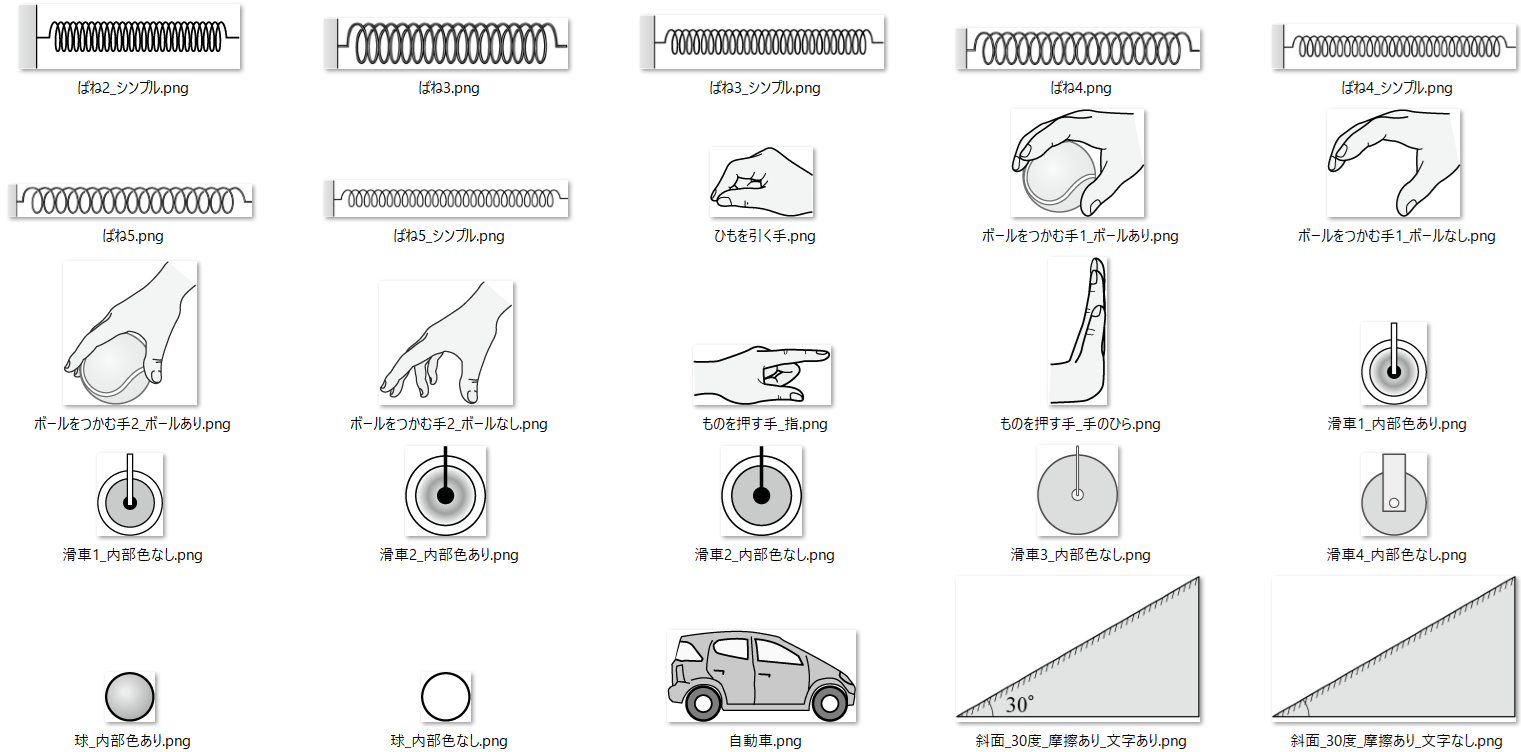 ばね2_シンプル.png

ばね3.png

ばね3_シンプル.png

ばね4.png

ばね4_シンプル.png

ばね5.png

ばね5_シンプル.png

ひもを引く手.png

ボールをつかむ手1_ボールあり.png

ボールをつかむ手1_ボールなし.png

ボールをつかむ手2_ボールあり.png

ボールをつかむ手2_ボールなし.png

ものを押す手_指.png

ものを押す手_手のひら.png

滑車1_内部色あり.png

滑車1_内部色なし.png

滑車2_内部色あり.png

滑車2_内部色なし.png

滑車3_内部色なし.png

滑車4_内部色なし.png

球_内部色あり.png

球_内部色なし.png

自動車.png

30°

斜面_30度_摩擦あり_文字あり.png

斜面_30度_摩擦あり_文字なし.png