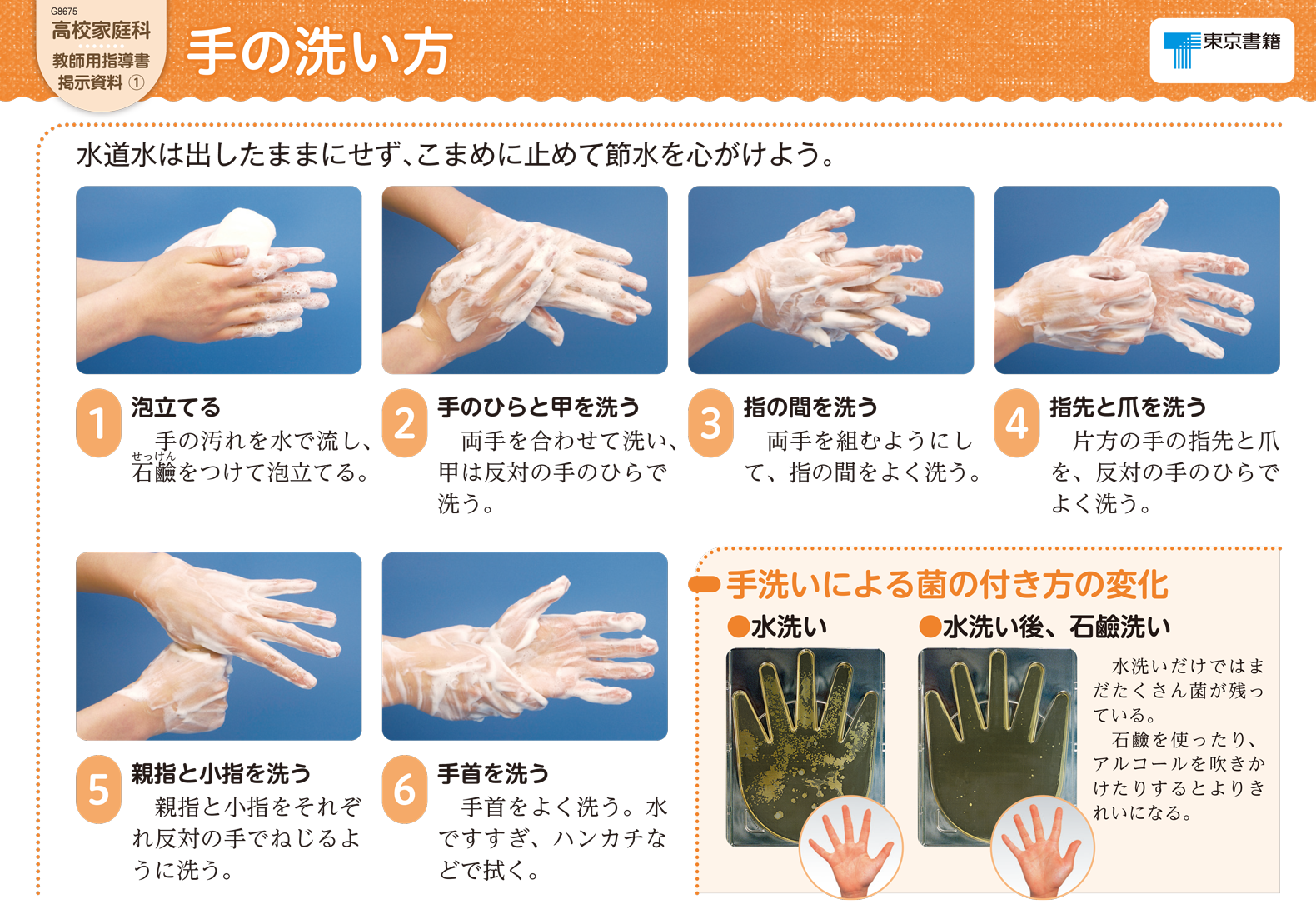 G8675
高校家庭科
教師用指導書
掲示資料 ①

手の洗い方

東京書籍

水道水は出したままにせず、こまめに止めて節水を心がけよう。

1 泡立てる
手の汚れを水で流し、石鹸（せっけん）をつけて泡立てる。

2 手のひらと甲を洗う
両手を合わせて洗い、甲は反対の手のひらで洗う。

3 指の間を洗う
両手を組むようにして、指の間をよく洗う。

4 指先と爪を洗う
片方の手の指先と爪を、反対の手のひらでよく洗う。

5 親指と小指を洗う
親指と小指をそれぞれ反対の手でねじるように洗う。

6 手首を洗う
手首をよく洗う。水ですすぎ、ハンカチなどで拭く。

手洗いによる菌の付き方の変化
●水洗い
●水洗い後、石鹸洗い
水洗いだけではまだたくさん菌が残っている。
石鹸を使ったり、アルコールを吹きかけたりするとよりきれいになる。